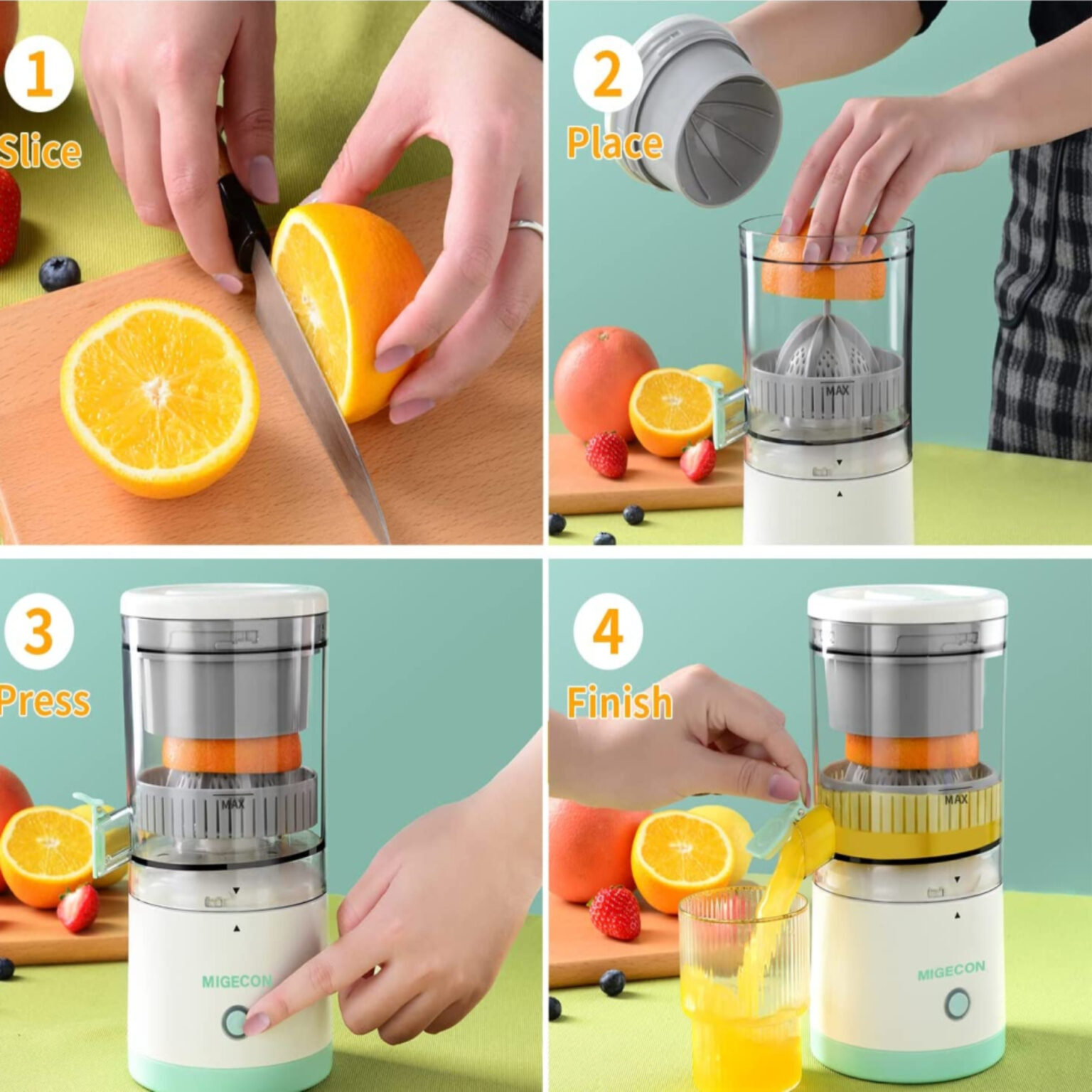 1
Slice

2
Place

MAX

3
Press

MAX

MIGECON

4
Finish

MAX

MIGECON